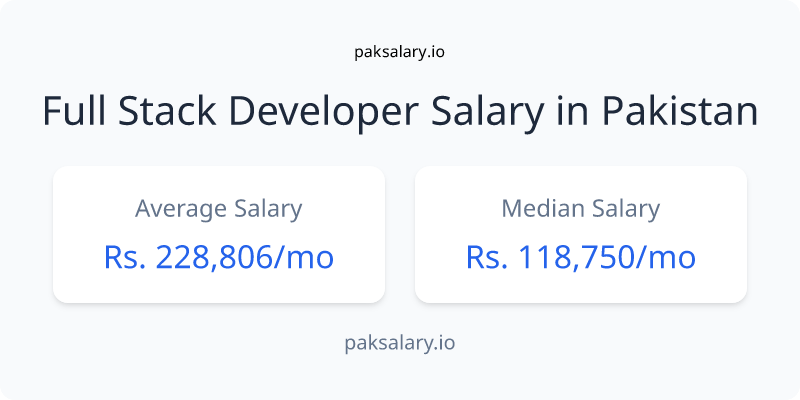 paksalary.io

Full Stack Developer Salary in Pakistan

Average Salary
Rs. 228,806/mo

Median Salary
Rs. 118,750/mo

paksalary.io